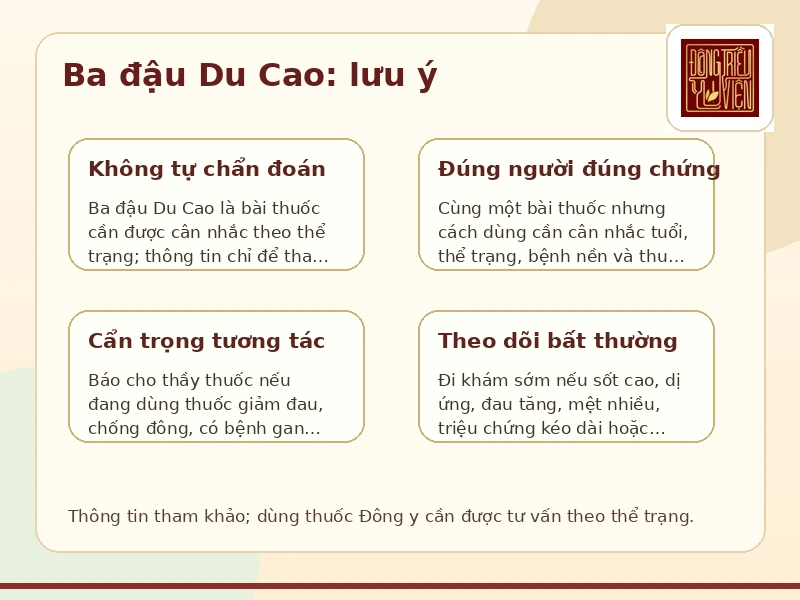 Ba đậu Du Cao: lưu ý

ĐÔNG TRIỀU Y VIỆN

Không tự chẩn đoán

Ba đậu Du Cao là bài thuốc cần được cân nhắc theo thể trạng; thông tin chỉ để tha...

Đúng người đúng chứng

Cùng một bài thuốc nhưng cách dùng cần cân nhắc tuổi, thể trạng, bệnh nền và thu...

Cẩn trọng tương tác

Báo cho thầy thuốc nếu đang dùng thuốc giảm đau, chống đông, có bệnh gan...

Theo dõi bất thường

Đi khám sớm nếu sốt cao, dị ứng, đau tăng, mệt nhiều, triệu chứng kéo dài hoặc...

Thông tin tham khảo; dùng thuốc Đông y cần được tư vấn theo thể trạng.