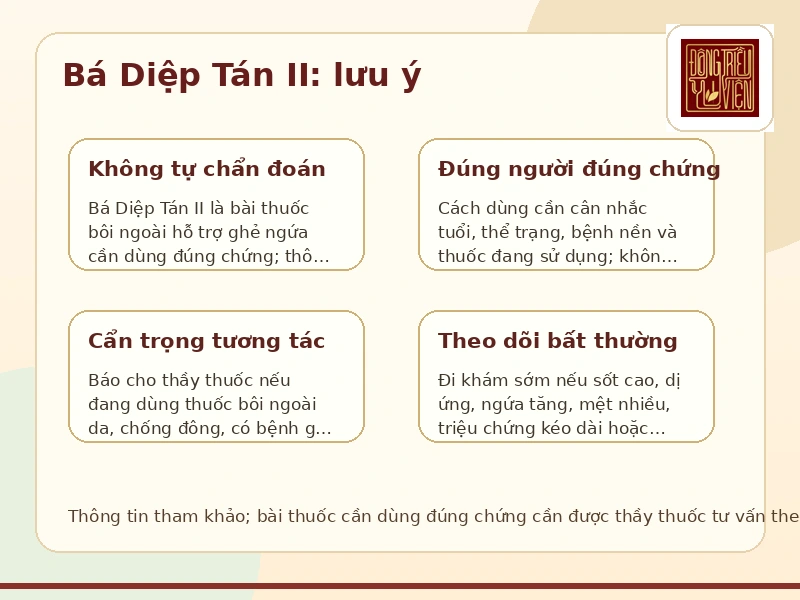 Bá Diệp Tán II: lưu ý

ĐÔNG TRIỀU Y VIỆN

Không tự chẩn đoán

Bá Diệp Tán II là bài thuốc bôi ngoài hỗ trợ ghẻ ngứa cần dùng đúng chứng; thô...

Đúng người đúng chứng

Cách dùng cần cân nhắc tuổi, thể trạng, bệnh nền và thuốc đang sử dụng; khôn...

Cẩn trọng tương tác

Báo cho thầy thuốc nếu đang dùng thuốc bôi ngoài da, chống đông, có bệnh g...

Theo dõi bất thường

Đi khám sớm nếu sốt cao, dị ứng, ngứa tăng, mệt nhiều, triệu chứng kéo dài hoặc...

Thông tin tham khảo; bài thuốc cần dùng đúng chứng cần được thầy thuốc tư vấn the