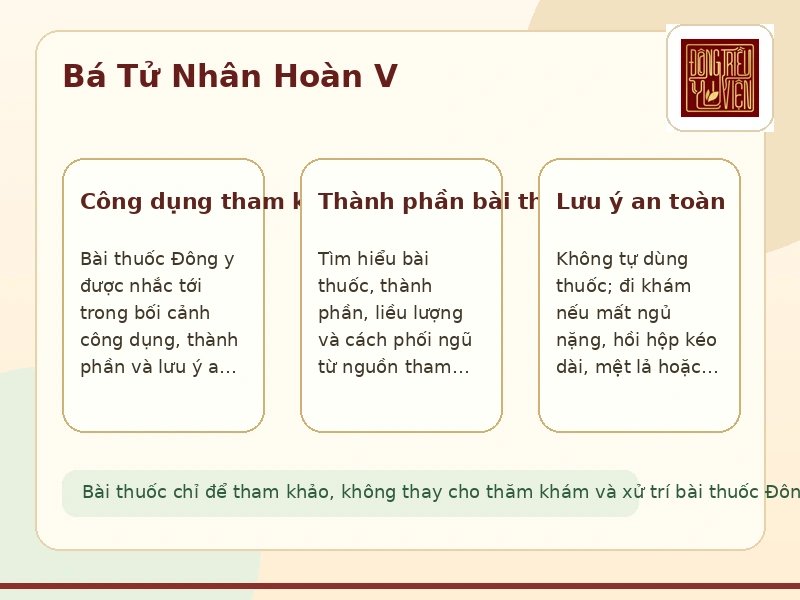 Bá Tử Nhân Hoàn V

ĐÔNG TRIỀU Y VIỆN

Công dụng tham k

Bài thuốc Đông y được nhắc tới trong bối cảnh công dụng, thành phần và lưu ý a...

Thành phần bài th

Tìm hiểu bài thuốc, thành phần, liều lượng và cách phối ngũ từ nguồn tham...

Lưu ý an toàn

Không tự dùng thuốc; đi khám nếu mất ngủ nặng, hồi hộp kéo dài, mệt lả hoặc...

Bài thuốc chỉ để tham khảo, không thay cho thăm khám và xử trí bài thuốc Đôn